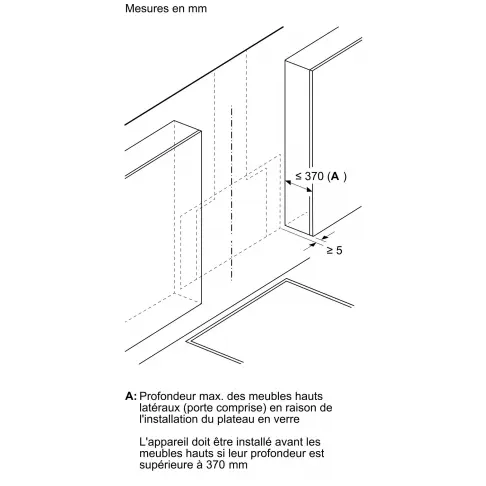 Mesures en mm

≤ 370 (A )

≥ 5

A: Profondeur max. des meubles hauts latéraux (porte comprise) en raison de l'installation du plateau en verre

L'appareil doit être installé avant les meubles hauts si leur profondeur est supérieure à 370 mm