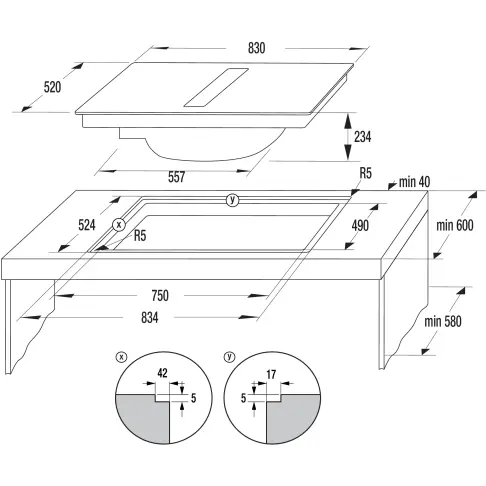 830
520
234
557
R5
min 40
y
524
x
R5
490
min 600
750
834
min 580
x
42
5
y
17
5