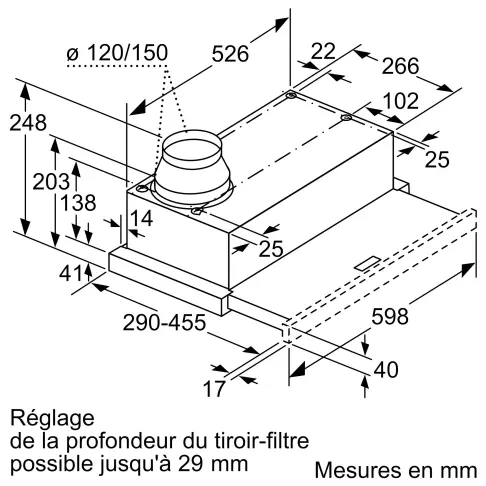 ø 120/150
526
22
266
102
25
248
203
138
14
25
41
290-455
598
40
17

Réglage
de la profondeur du tiroir-filtre
possible jusqu'à 29 mm

Mesures en mm