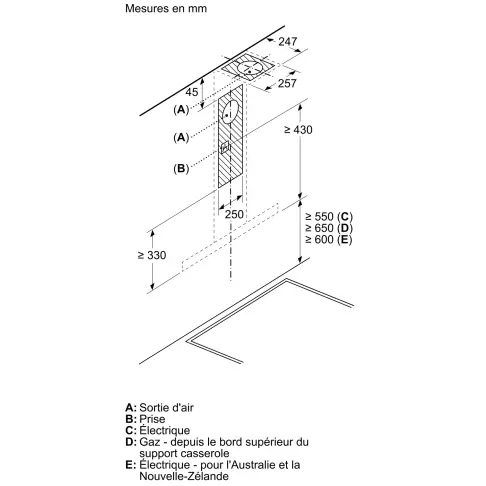 Mesures en mm

247

257

45

(A)

(A)

(B)

≥ 430

250

≥ 550 (C)
≥ 650 (D)
≥ 600 (E)

≥ 330

A: Sortie d'air
B: Prise
C: Électrique
D: Gaz - depuis le bord supérieur du support casserole
E: Électrique - pour l'Australie et la Nouvelle-Zélande