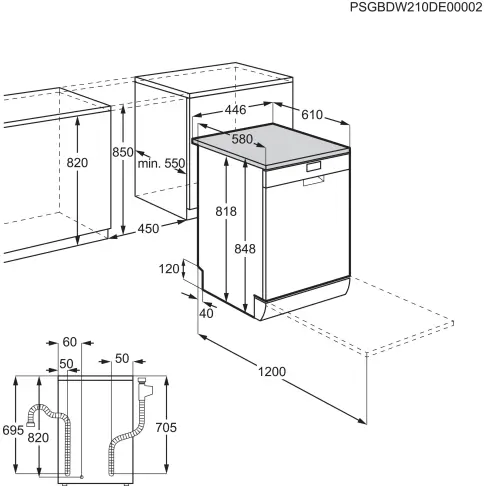 PSGBDW210DE00002

446
610
580
820
850
min. 550
818
848
450
120
40
1200

60
50
50
695
820
705