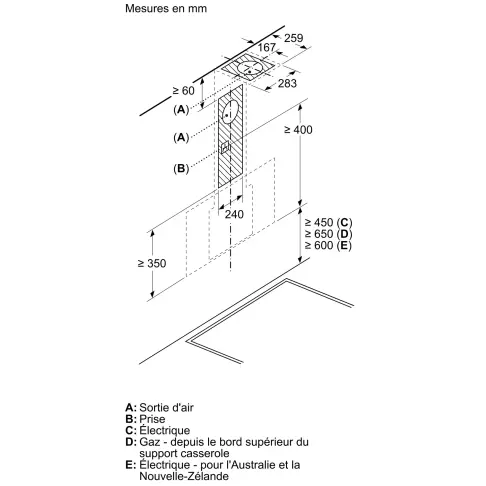 Mesures en mm

259
167
283
≥ 60
(A)
(A)
(B)
≥ 400
240
≥ 450 (C)
≥ 650 (D)
≥ 600 (E)
≥ 350

A: Sortie d'air
B: Prise
C: Électrique
D: Gaz - depuis le bord supérieur du support casserole
E: Électrique - pour l'Australie et la Nouvelle-Zélande